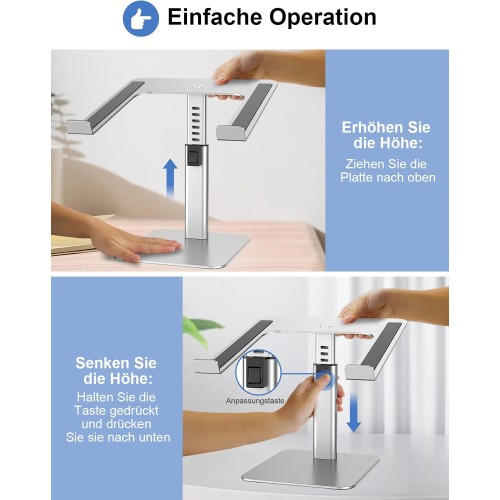 Einfache Operation

Erhöhen Sie die Höhe:
Ziehen Sie die Platte nach oben

Senken Sie die Höhe:
Halten Sie die Taste gedrückt und drücken Sie sie nach unten

Anpassungstaste